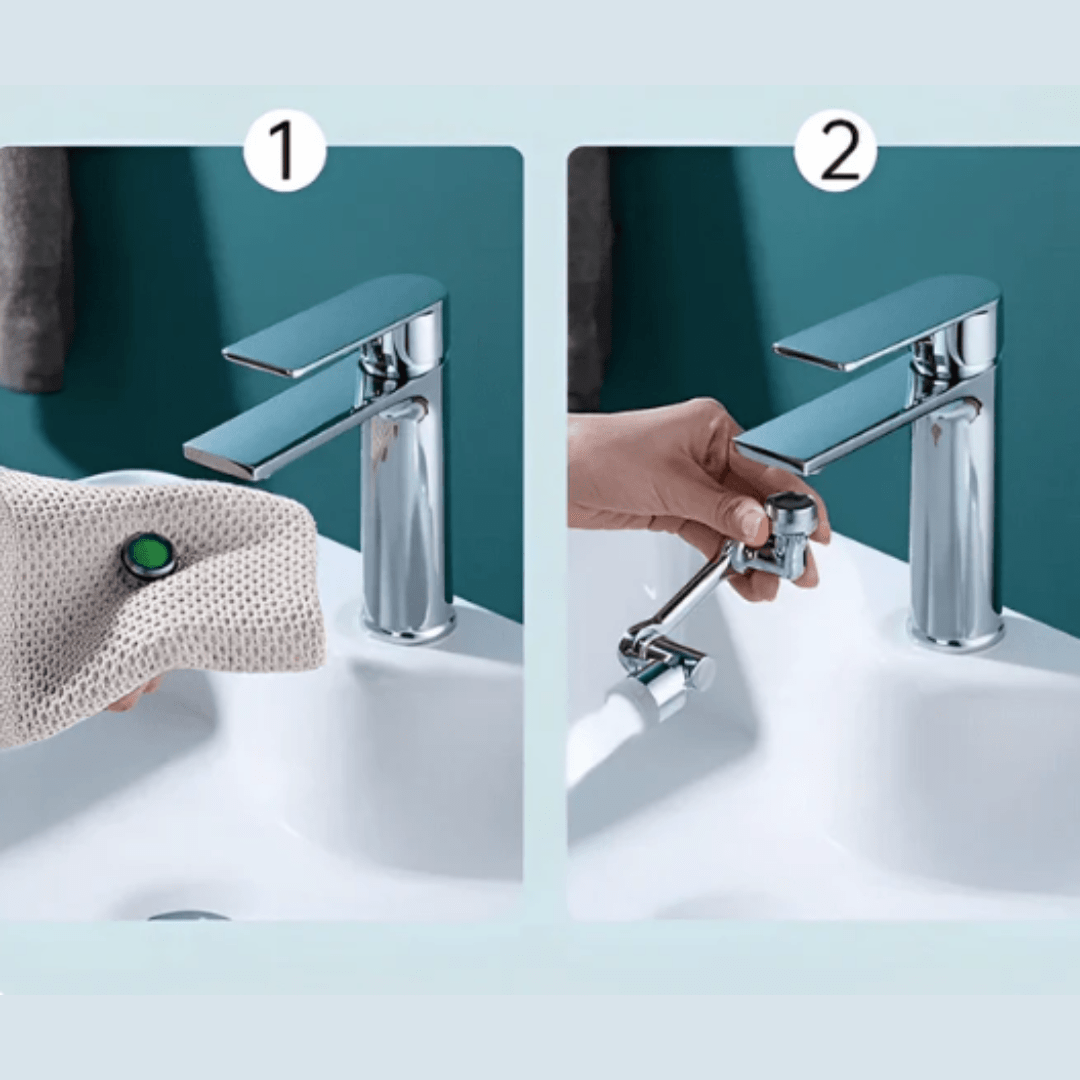 1

2