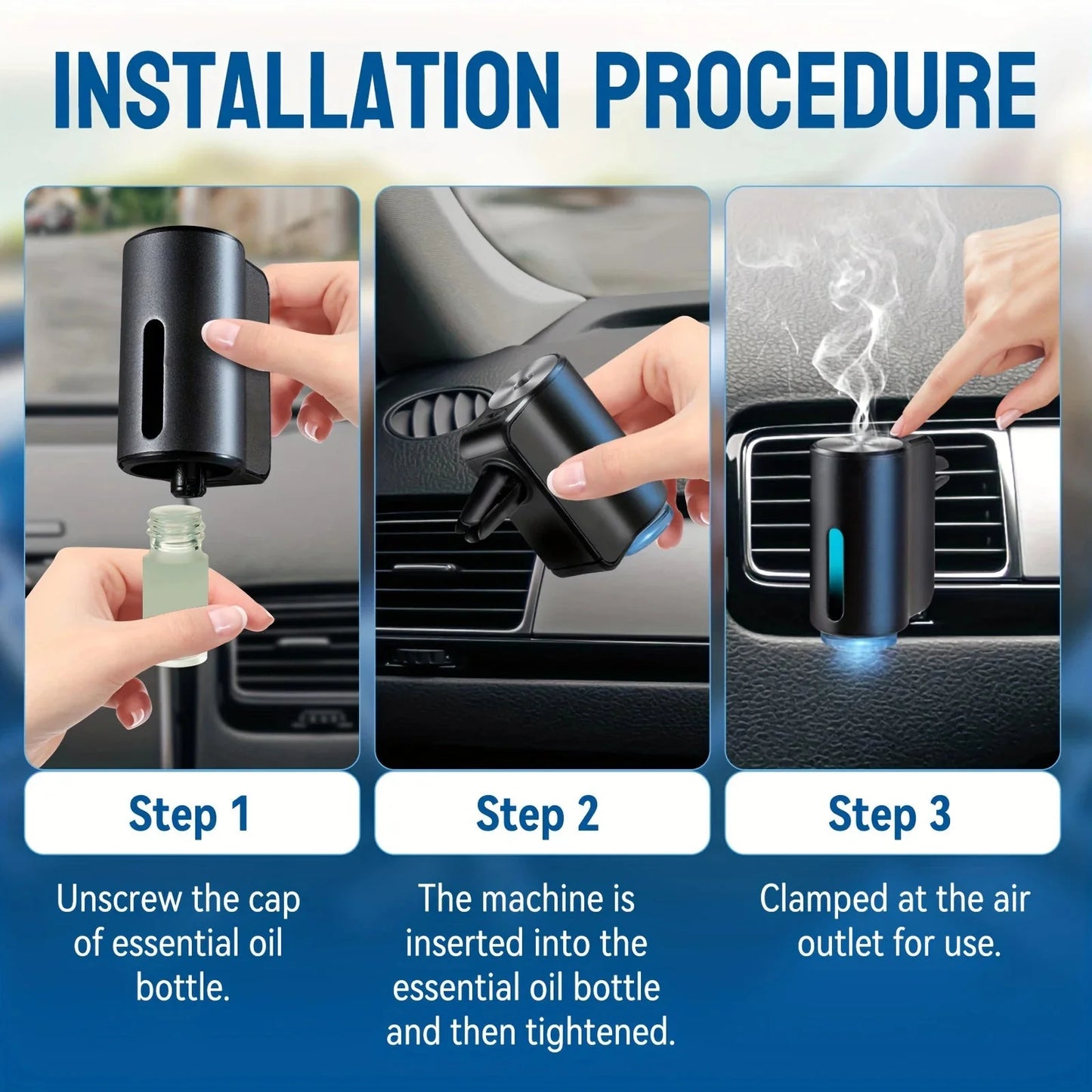 INSTALLATION PROCEDURE

Step 1

Unscrew the cap of essential oil bottle.

Step 2

The machine is inserted into the essential oil bottle and then tightened.

Step 3

Clamped at the air outlet for use.